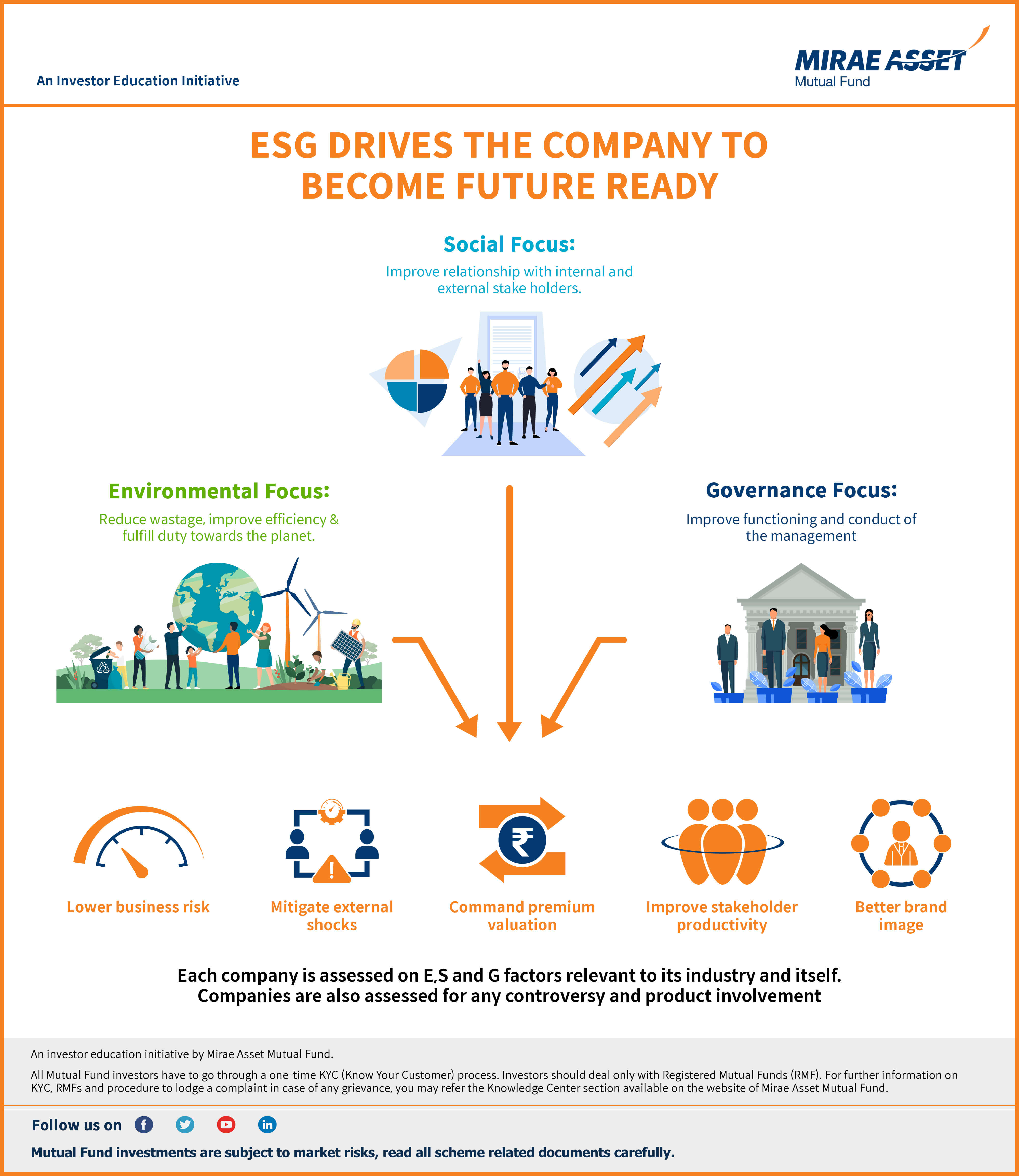 An Investor Education Initiative

MIRAE ASSET
Mutual Fund

ESG DRIVES THE COMPANY TO BECOME FUTURE READY

Social Focus:
Improve relationship with internal and external stake holders.

Environmental Focus:
Reduce wastage, improve efficiency & fulfill duty towards the planet.

Governance Focus:
Improve functioning and conduct of the management

Lower business risk

Mitigate external shocks

Command premium valuation

Improve stakeholder productivity

Better brand image

Each company is assessed on E,S and G factors relevant to its industry and itself.
Companies are also assessed for any controversy and product involvement

An investor education initiative by Mirae Asset Mutual Fund.

All Mutual Fund investors have to go through a one-time KYC (Know Your Customer) process. Investors should deal only with Registered Mutual Funds (RMF). For further information on KYC, RMFs and procedure to lodge a complaint in case of any grievance, you may refer the Knowledge Center section available on the website of Mirae Asset Mutual Fund.

Follow us on

Mutual Fund investments are subject to market risks, read all scheme related documents carefully.